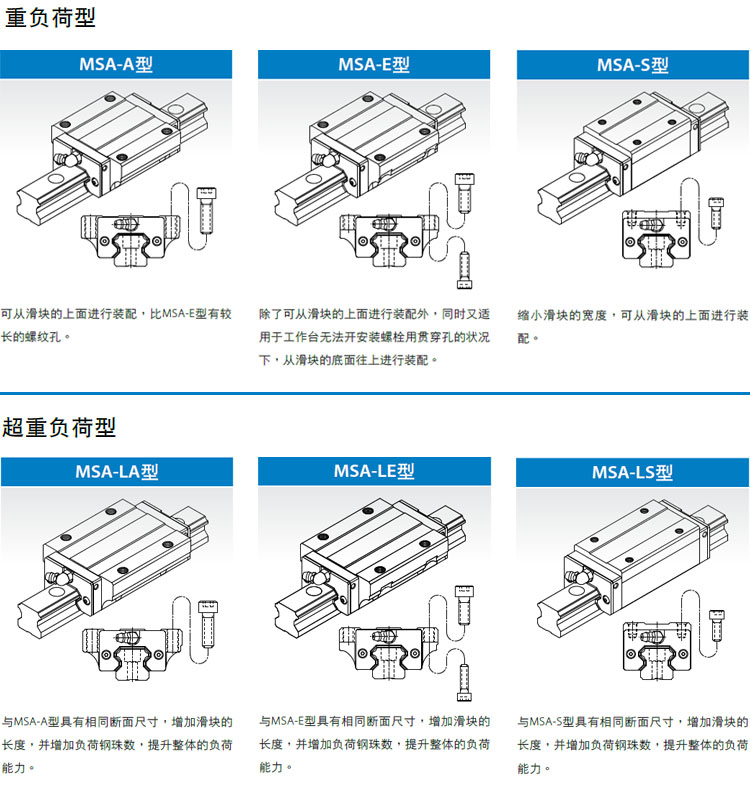 重负荷型

MSA-A型

可从滑块的上面进行装配，比MSA-E型有较长的螺纹孔。

MSA-E型

除了可从滑块的上面进行装配外，同时又适用于工作台无法开安装螺栓用贯穿孔的状况下，从滑块的底面往上进行装配。

MSA-S型

缩小滑块的宽度，可从滑块的上面进行装配。

超重负荷型

MSA-LA型

与MSA-A型具有相同断面尺寸，增加滑块的长度，并增加负荷钢珠数，提升整体的负荷能力。

MSA-LE型

与MSA-E型具有相同断面尺寸，增加滑块的长度，并增加负荷钢珠数，提升整体的负荷能力。

MSA-LS型

与MSA-S型具有相同断面尺寸，增加滑块的长度，并增加负荷钢珠数，提升整体的负荷能力。