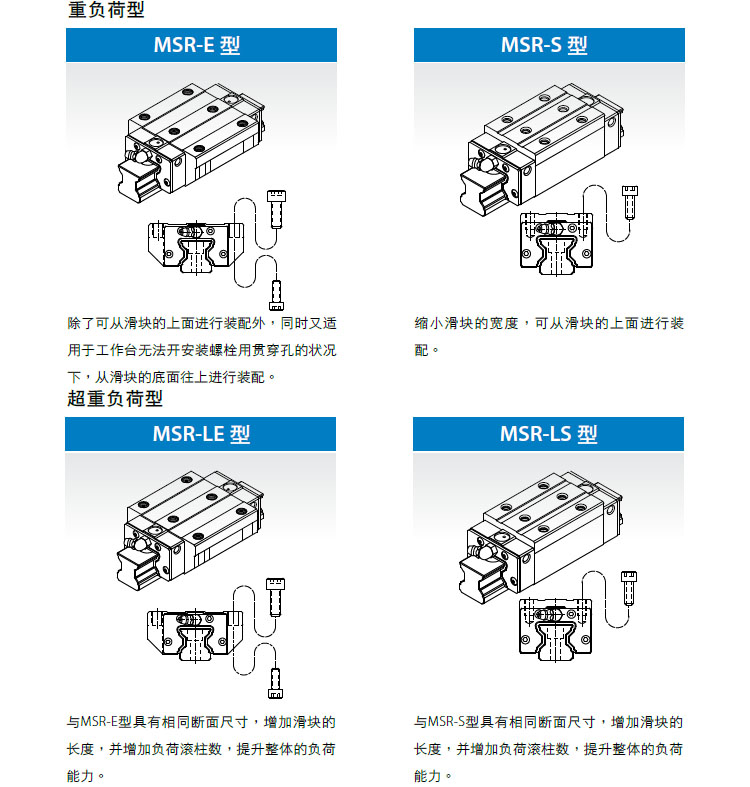 重负荷型

MSR-E 型

除了可从滑块的上面进行装配外，同时又适用于工作台无法开安装螺栓用贯穿孔的状况下，从滑块的底面往上进行装配。

MSR-S 型

缩小滑块的宽度，可从滑块的上面进行装配。

超重负荷型

MSR-LE 型

与MSR-E型具有相同断面尺寸，增加滑块的长度，并增加负荷滚柱数，提升整体的负荷能力。

MSR-LS 型

与MSR-S型具有相同断面尺寸，增加滑块的长度，并增加负荷滚柱数，提升整体的负荷能力。